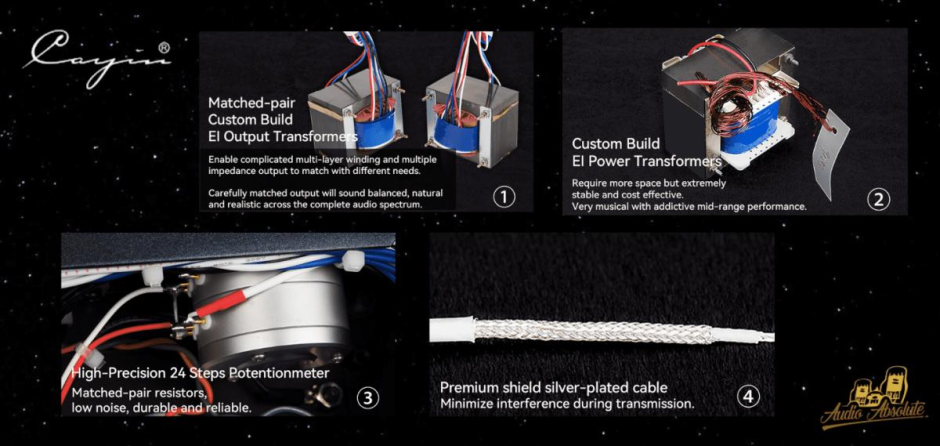 Cayin®

Matched-pair
Custom Build
EI Output Transformers

Enable complicated multi-layer winding and multiple impedance output to match with different needs.

Carefully matched output will sound balanced, natural and realistic across the complete audio spectrum.

①

Custom Build
EI Power Transformers

Require more space but extremely stable and cost effective.
Very musical with addictive mid-range performance.

②

High-Precision 24 Steps Potentionmeter
Matched-pair resistors, low noise, durable and reliable.

③

Premium shield silver-plated cable
Minimize interference during transmission.

④

Audio Absolute